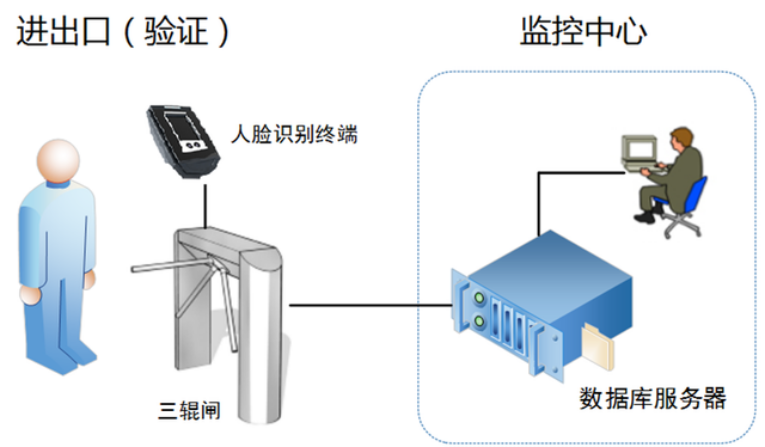 进出口（验证）

监控中心

人脸识别终端

三辊闸

数据库服务器